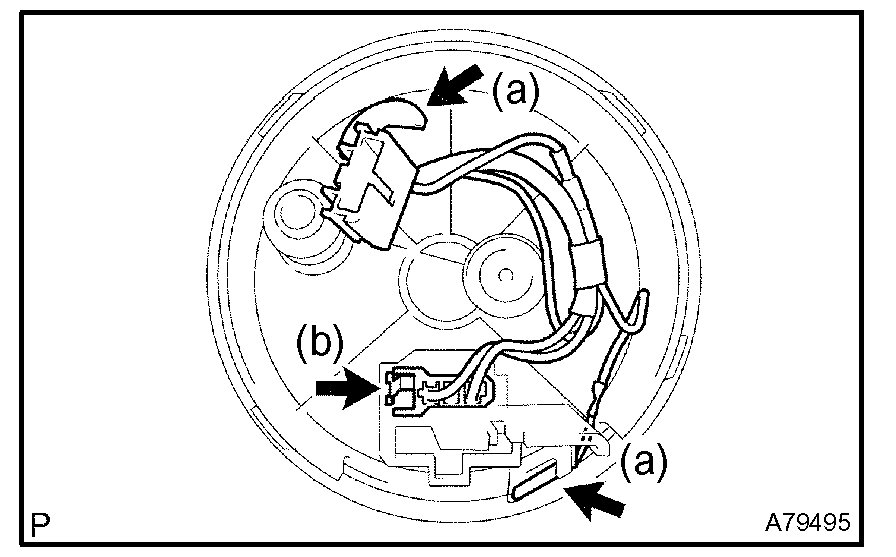 (a)
(b)
(a)
P
A79495