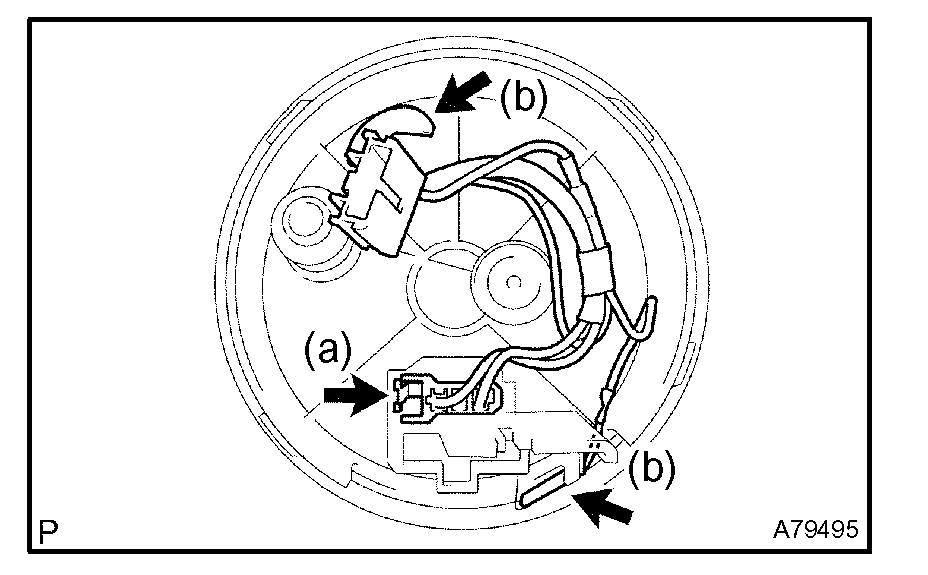 (b)
(a)
(b)
P
A79495