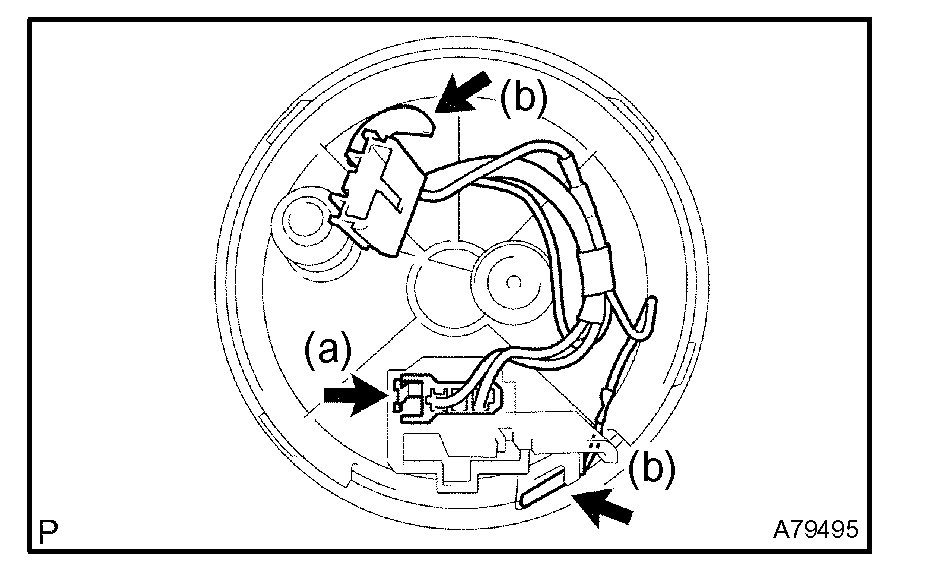 (b)
(a)
(b)
P
A79495