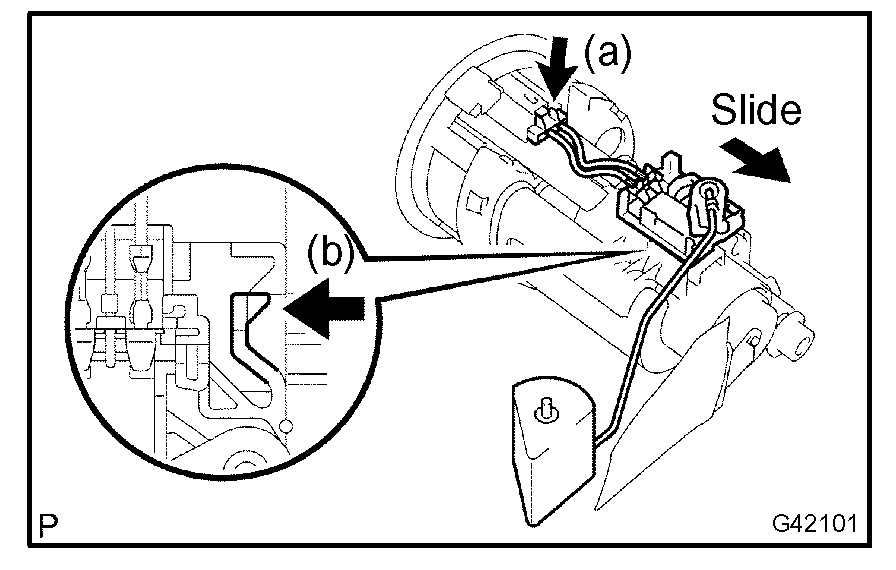 (a)
Slide
(b)
P
G42101