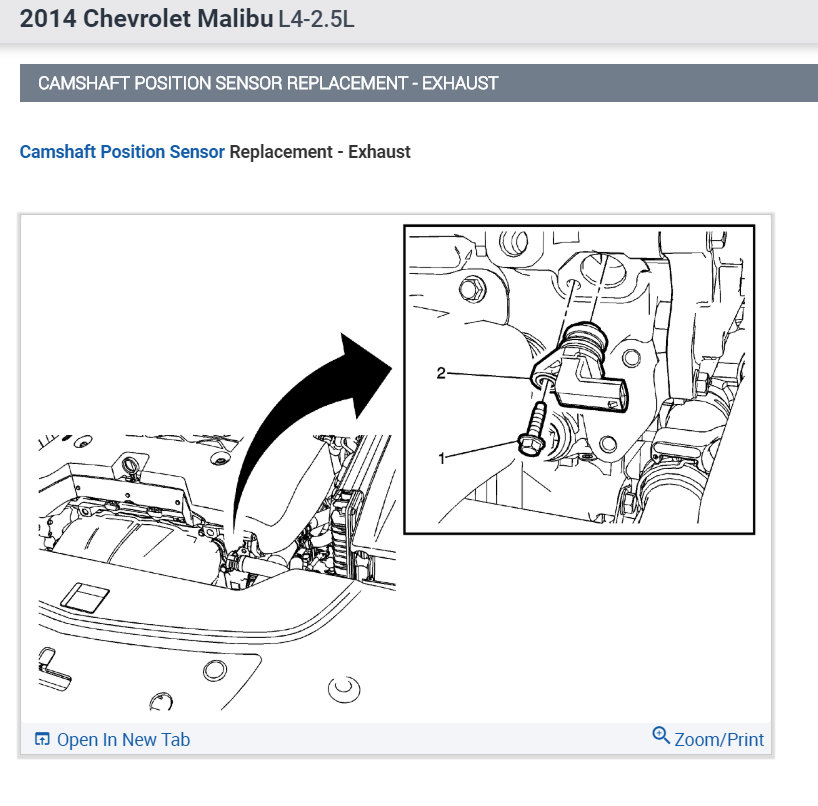 2014 Chevrolet Malibu L4-2.5L

CAMSHAFT POSITION SENSOR REPLACEMENT - EXHAUST

Camshaft Position Sensor Replacement - Exhaust

2

1

Open In New Tab

Zoom/Print