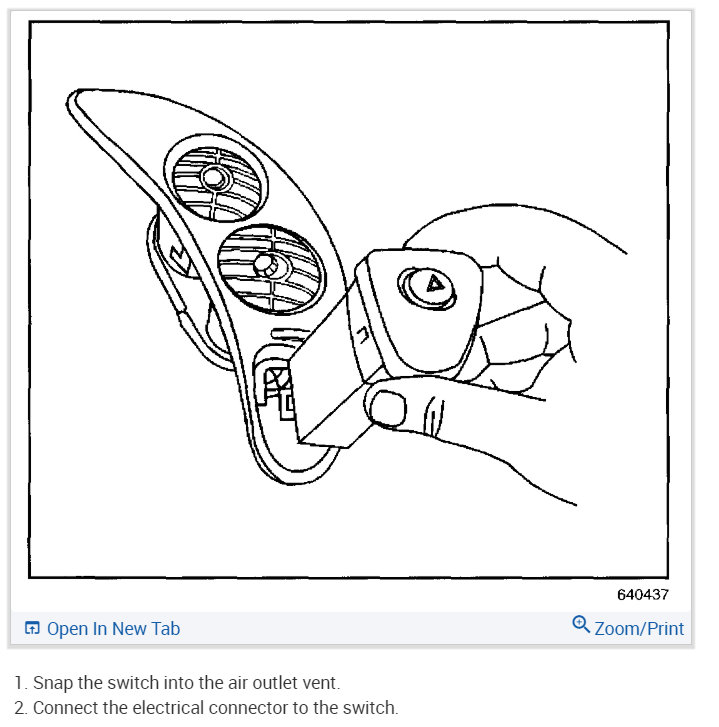 640437

Open In New Tab

Zoom/Print

1. Snap the switch into the air outlet vent.
2. Connect the electrical connector to the switch.