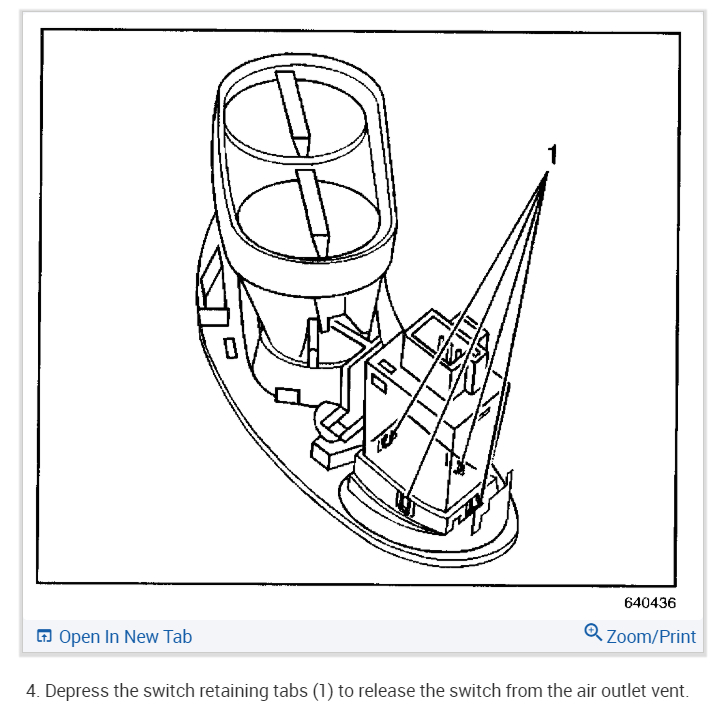 1

640436

Open In New Tab

Zoom/Print

4. Depress the switch retaining tabs (1) to release the switch from the air outlet vent.