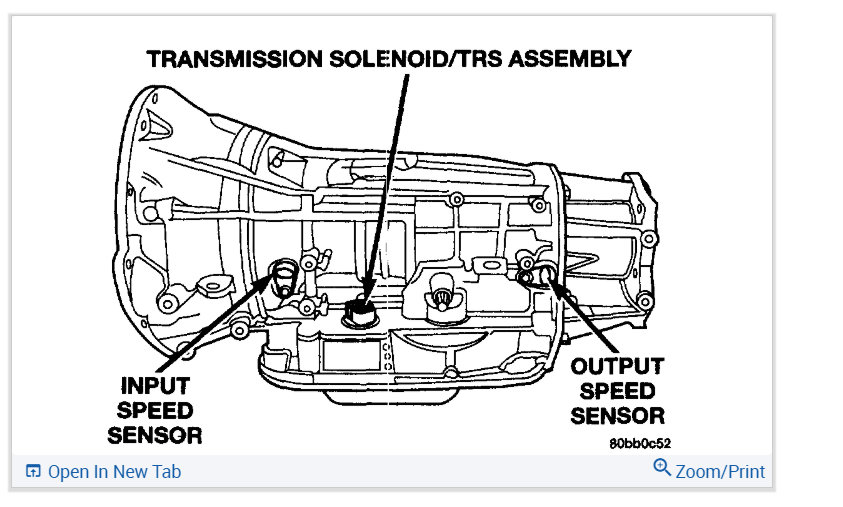 TRANSMISSION SOLENOID/TRS ASSEMBLY

INPUT SPEED SENSOR

OUTPUT SPEED SENSOR

80bb0c52

Open In New Tab

Zoom/Print