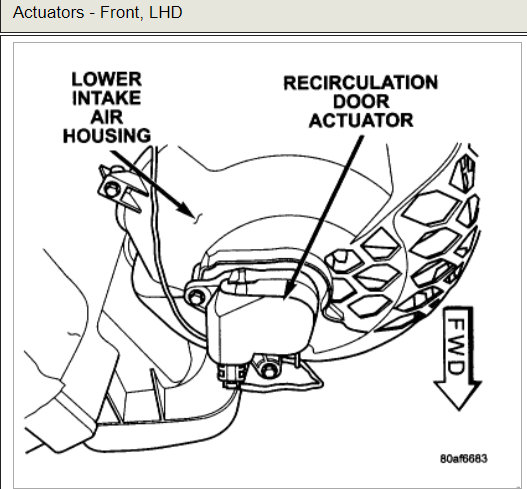 Actuators - Front, LHD

LOWER INTAKE AIR HOUSING

RECIRCULATION DOOR ACTUATOR

FWD

80af6683