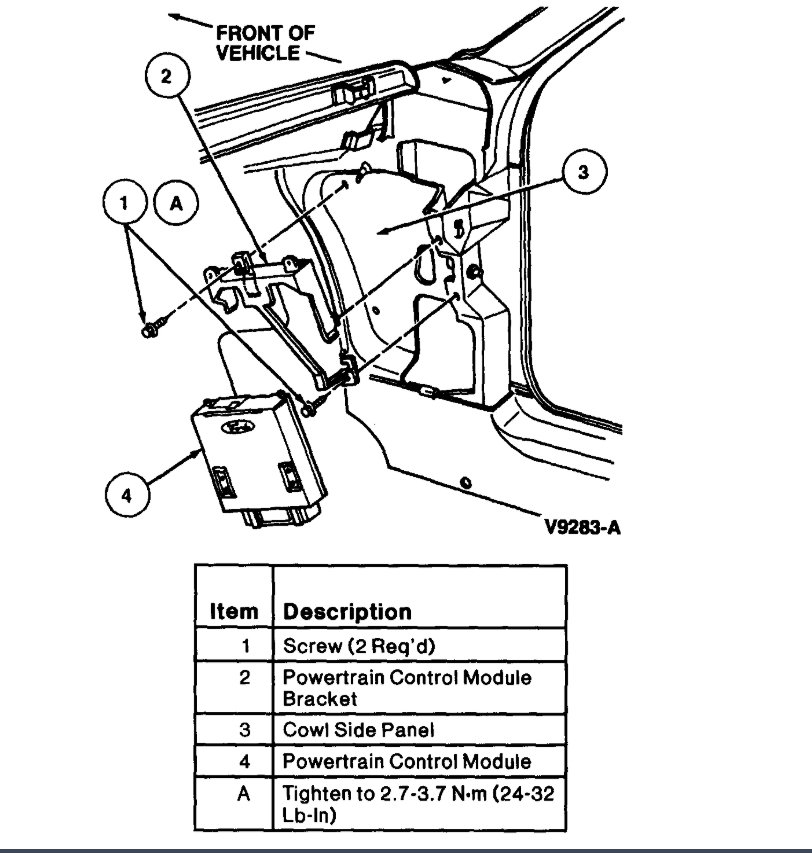 FRONT OF VEHICLE

2

3

1

A

4

V9283-A

| Item | Description |
|---|---|
| 1 | Screw (2 Req'd) |
| 2 | Powertrain Control Module Bracket |
| 3 | Cowl Side Panel |
| 4 | Powertrain Control Module |
| A | Tighten to 2.7-3.7 N·m (24-32 Lb-In) |