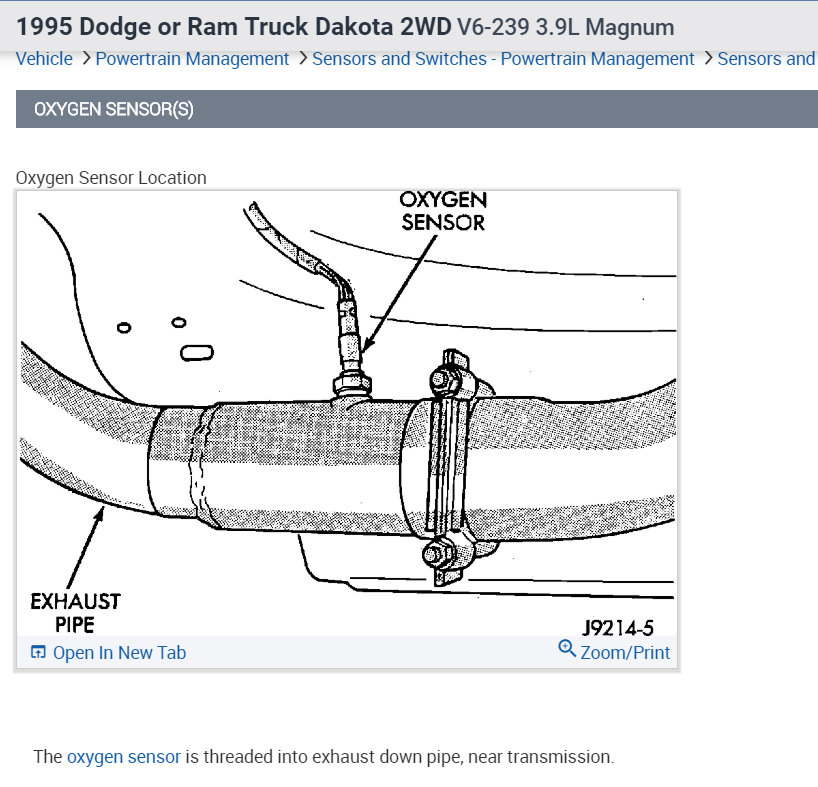 1995 Dodge or Ram Truck Dakota 2WD V6-239 3.9L Magnum

Vehicle > Powertrain Management > Sensors and Switches - Powertrain Management > Sensors and

OXYGEN SENSOR(S)

Oxygen Sensor Location

OXYGEN SENSOR

EXHAUST PIPE

J9214-5

Open In New Tab

Zoom/Print

The oxygen sensor is threaded into exhaust down pipe, near transmission.