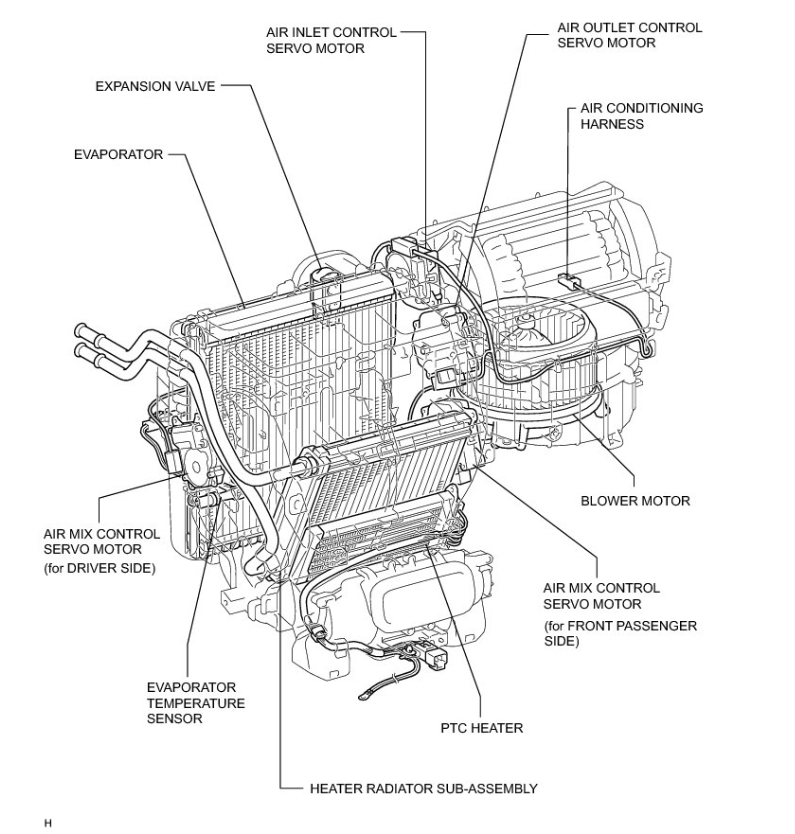 AIR INLET CONTROL SERVO MOTOR

AIR OUTLET CONTROL SERVO MOTOR

EXPANSION VALVE

AIR CONDITIONING HARNESS

EVAPORATOR

BLOWER MOTOR

AIR MIX CONTROL SERVO MOTOR (for DRIVER SIDE)

AIR MIX CONTROL SERVO MOTOR (for FRONT PASSENGER SIDE)

EVAPORATOR TEMPERATURE SENSOR

PTC HEATER

HEATER RADIATOR SUB-ASSEMBLY

H