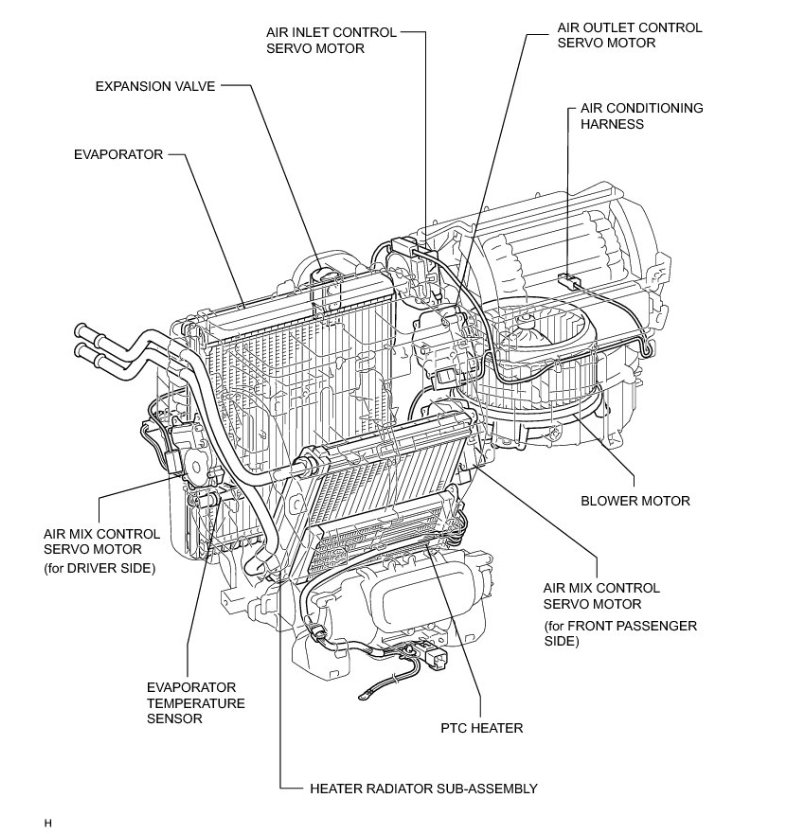 AIR INLET CONTROL SERVO MOTOR

AIR OUTLET CONTROL SERVO MOTOR

EXPANSION VALVE

AIR CONDITIONING HARNESS

EVAPORATOR

BLOWER MOTOR

AIR MIX CONTROL SERVO MOTOR
(for DRIVER SIDE)

AIR MIX CONTROL SERVO MOTOR
(for FRONT PASSENGER SIDE)

EVAPORATOR TEMPERATURE SENSOR

PTC HEATER

HEATER RADIATOR SUB-ASSEMBLY

H