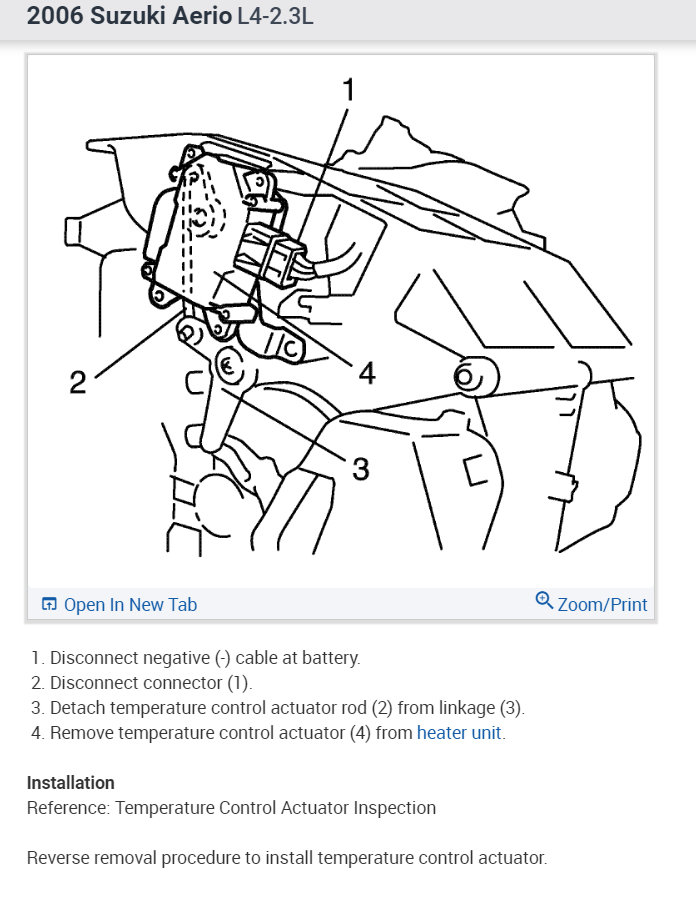 2006 Suzuki Aerio L4-2.3L

1

2

4

3

Open In New Tab

Zoom/Print

1. Disconnect negative (-) cable at battery.
2. Disconnect connector (1).
3. Detach temperature control actuator rod (2) from linkage (3).
4. Remove temperature control actuator (4) from heater unit.

Installation
Reference: Temperature Control Actuator Inspection

Reverse removal procedure to install temperature control actuator.