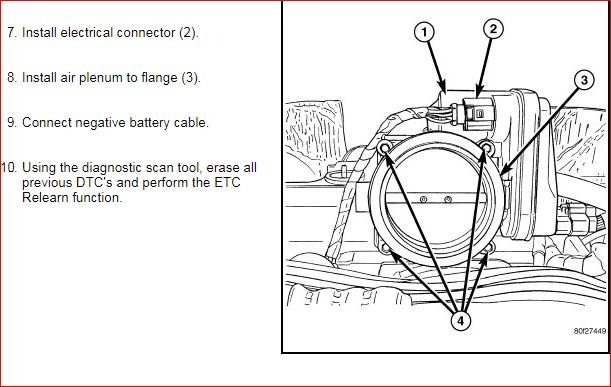 7. Install electrical connector (2).

8. Install air plenum to flange (3).

9. Connect negative battery cable.

10. Using the diagnostic scan tool, erase all previous DTC's and perform the ETC Relearn function.

1
2
3
4
80f27449