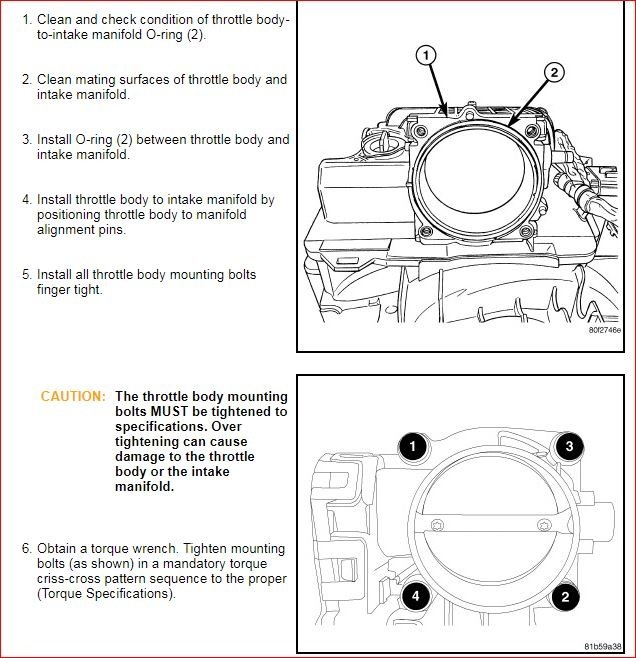 1. Clean and check condition of throttle body-to-intake manifold O-ring (2).

2. Clean mating surfaces of throttle body and intake manifold.

3. Install O-ring (2) between throttle body and intake manifold.

4. Install throttle body to intake manifold by positioning throttle body to manifold alignment pins.

5. Install all throttle body mounting bolts finger tight.

1
2
80f2746e

CAUTION: The throttle body mounting bolts MUST be tightened to specifications. Over tightening can cause damage to the throttle body or the intake manifold.

6. Obtain a torque wrench. Tighten mounting bolts (as shown) in a mandatory torque criss-cross pattern sequence to the proper (Torque Specifications).

1
3
4
2
81b59a38