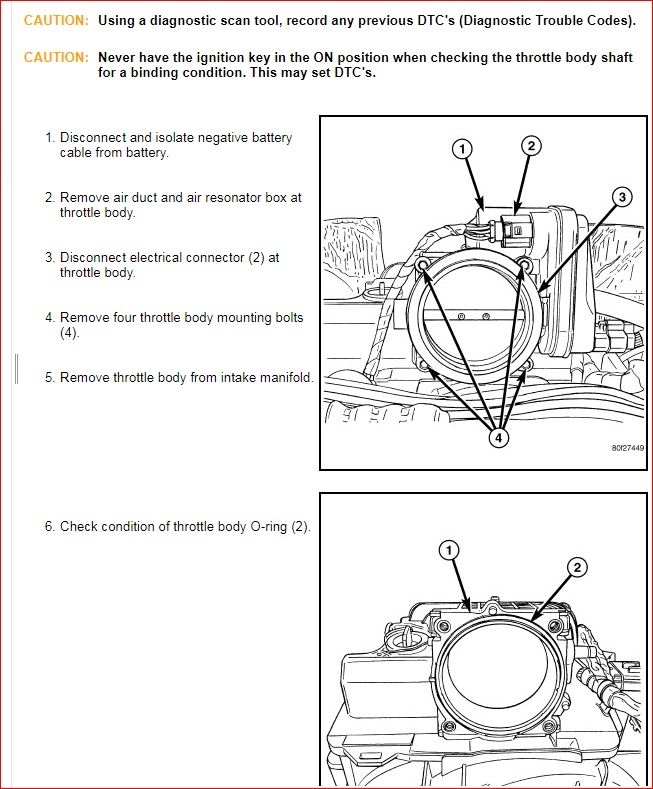 CAUTION: Using a diagnostic scan tool, record any previous DTC's (Diagnostic Trouble Codes).

CAUTION: Never have the ignition key in the ON position when checking the throttle body shaft for a binding condition. This may set DTC's.

1. Disconnect and isolate negative battery cable from battery.

2. Remove air duct and air resonator box at throttle body.

3. Disconnect electrical connector (2) at throttle body.

4. Remove four throttle body mounting bolts (4).

5. Remove throttle body from intake manifold.

1
2
3
4
80f27449

6. Check condition of throttle body O-ring (2).

1
2