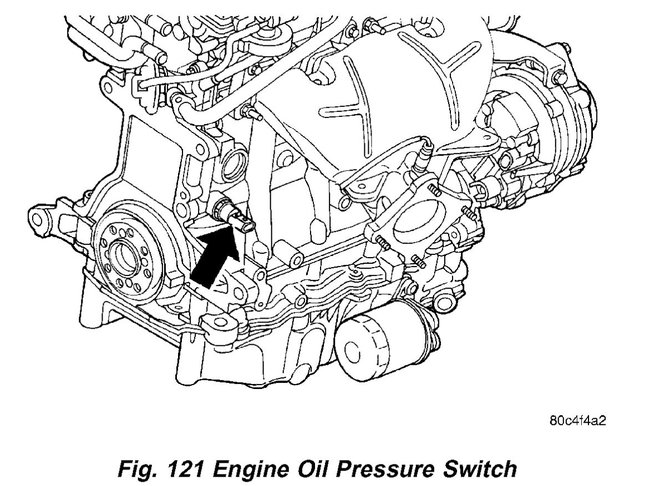 80c4f4a2

Fig. 121 Engine Oil Pressure Switch