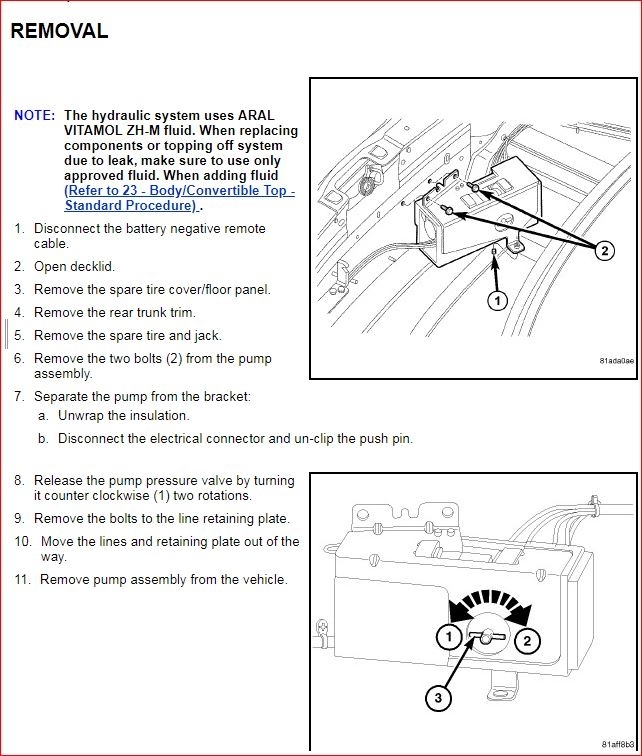 REMOVAL

NOTE: The hydraulic system uses ARAL VITAMOL ZH-M fluid. When replacing components or topping off system due to leak, make sure to use only approved fluid. When adding fluid (Refer to 23 - Body/Convertible Top - Standard Procedure) .

1. Disconnect the battery negative remote cable.
2. Open decklid.
3. Remove the spare tire cover/floor panel.
4. Remove the rear trunk trim.
5. Remove the spare tire and jack.
6. Remove the two bolts (2) from the pump assembly.
7. Separate the pump from the bracket:
a. Unwrap the insulation.
b. Disconnect the electrical connector and un-clip the push pin.

2
1
81ada0ae

8. Release the pump pressure valve by turning it counter clockwise (1) two rotations.
9. Remove the bolts to the line retaining plate.
10. Move the lines and retaining plate out of the way.
11. Remove pump assembly from the vehicle.

1
2
3
81aff8b3