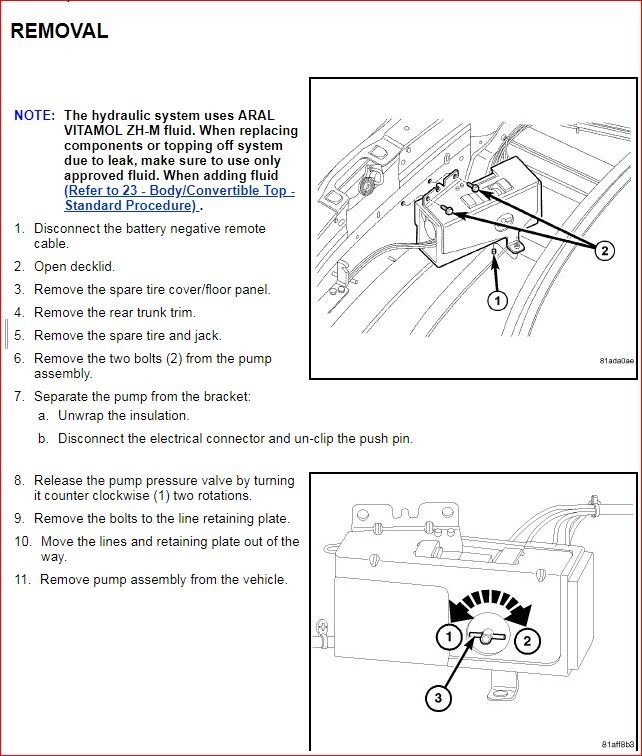 REMOVAL

NOTE: The hydraulic system uses ARAL VITAMOL ZH-M fluid. When replacing components or topping off system due to leak, make sure to use only approved fluid. When adding fluid (Refer to 23 - Body/Convertible Top - Standard Procedure) .

1. Disconnect the battery negative remote cable.
2. Open decklid.
3. Remove the spare tire cover/floor panel.
4. Remove the rear trunk trim.
5. Remove the spare tire and jack.
6. Remove the two bolts (2) from the pump assembly.
7. Separate the pump from the bracket:
a. Unwrap the insulation.
b. Disconnect the electrical connector and un-clip the push pin.

2
1
81ada0ae

8. Release the pump pressure valve by turning it counter clockwise (1) two rotations.
9. Remove the bolts to the line retaining plate.
10. Move the lines and retaining plate out of the way.
11. Remove pump assembly from the vehicle.

1
2
3
81aff8b3