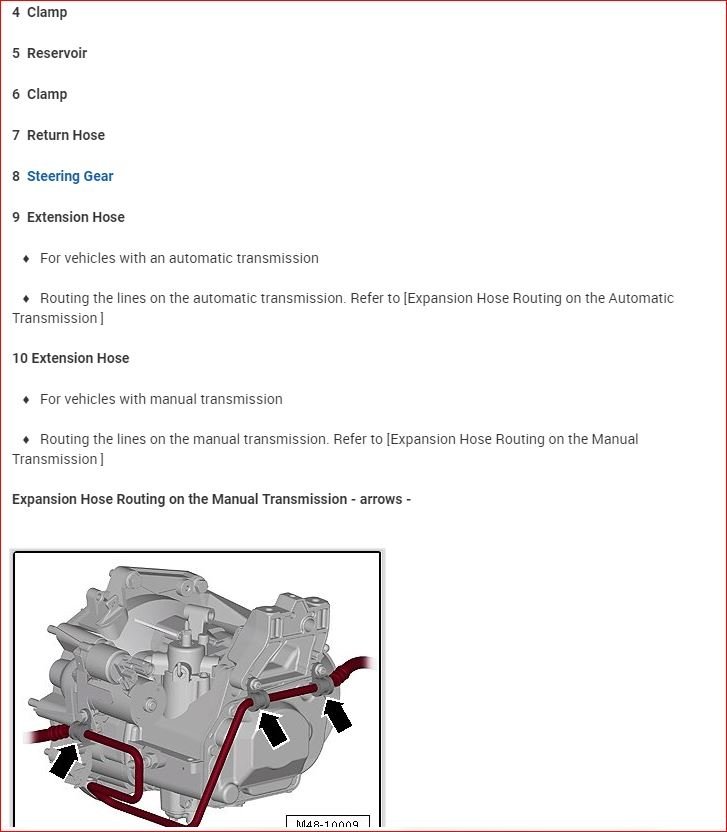 4 Clamp

5 Reservoir

6 Clamp

7 Return Hose

8 Steering Gear

9 Extension Hose

♦ For vehicles with an automatic transmission

♦ Routing the lines on the automatic transmission. Refer to [Expansion Hose Routing on the Automatic Transmission ]

10 Extension Hose

♦ For vehicles with manual transmission

♦ Routing the lines on the manual transmission. Refer to [Expansion Hose Routing on the Manual Transmission ]

Expansion Hose Routing on the Manual Transmission - arrows -

M48-10009