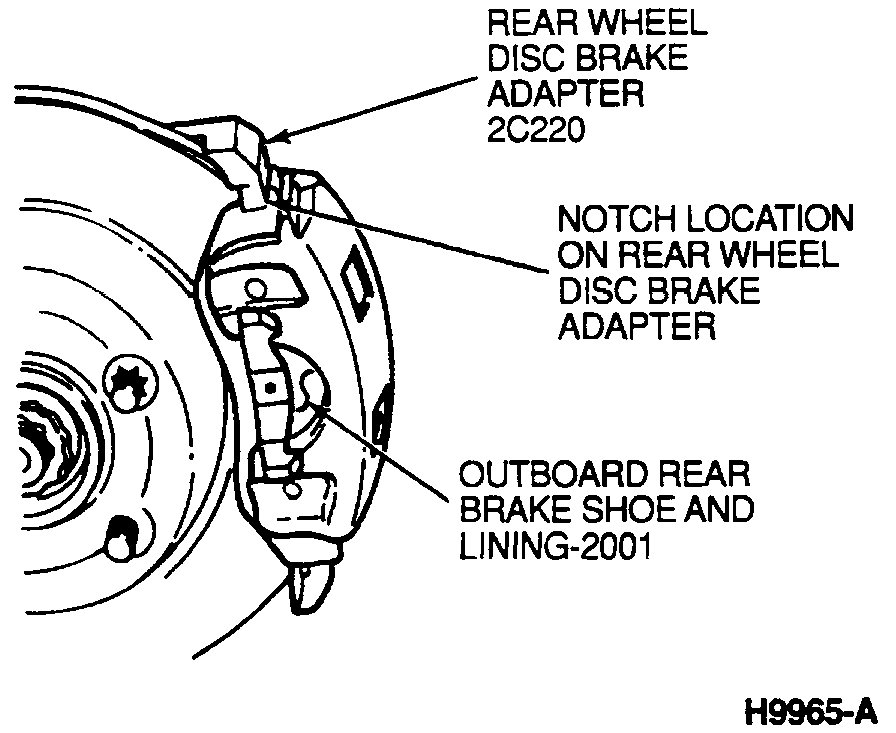 REAR WHEEL DISC BRAKE ADAPTER 2C220

NOTCH LOCATION ON REAR WHEEL DISC BRAKE ADAPTER

OUTBOARD REAR BRAKE SHOE AND LINING-2001

H9965-A