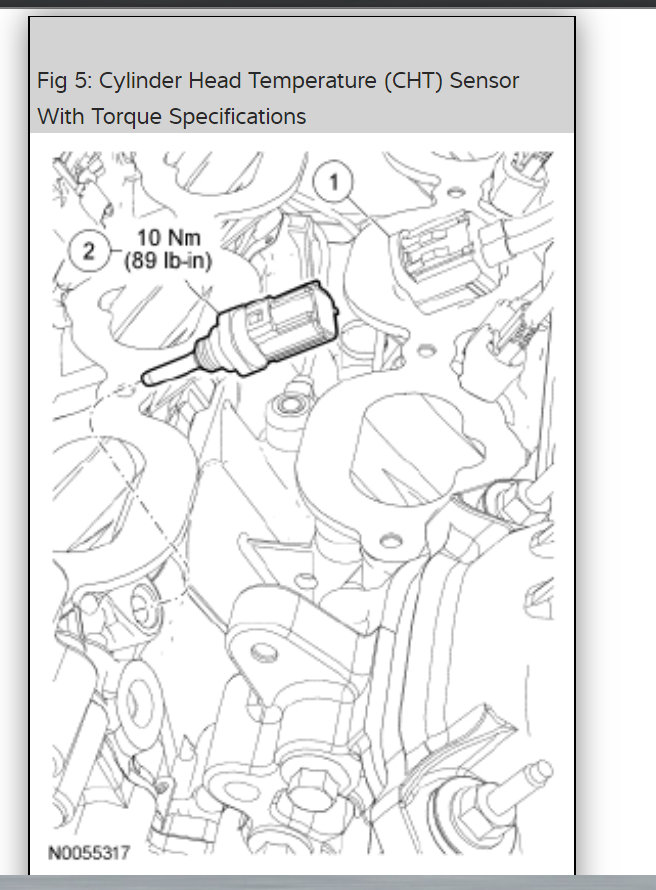 Fig 5: Cylinder Head Temperature (CHT) Sensor With Torque Specifications

1

2

10 Nm
(89 lb-in)

N0055317