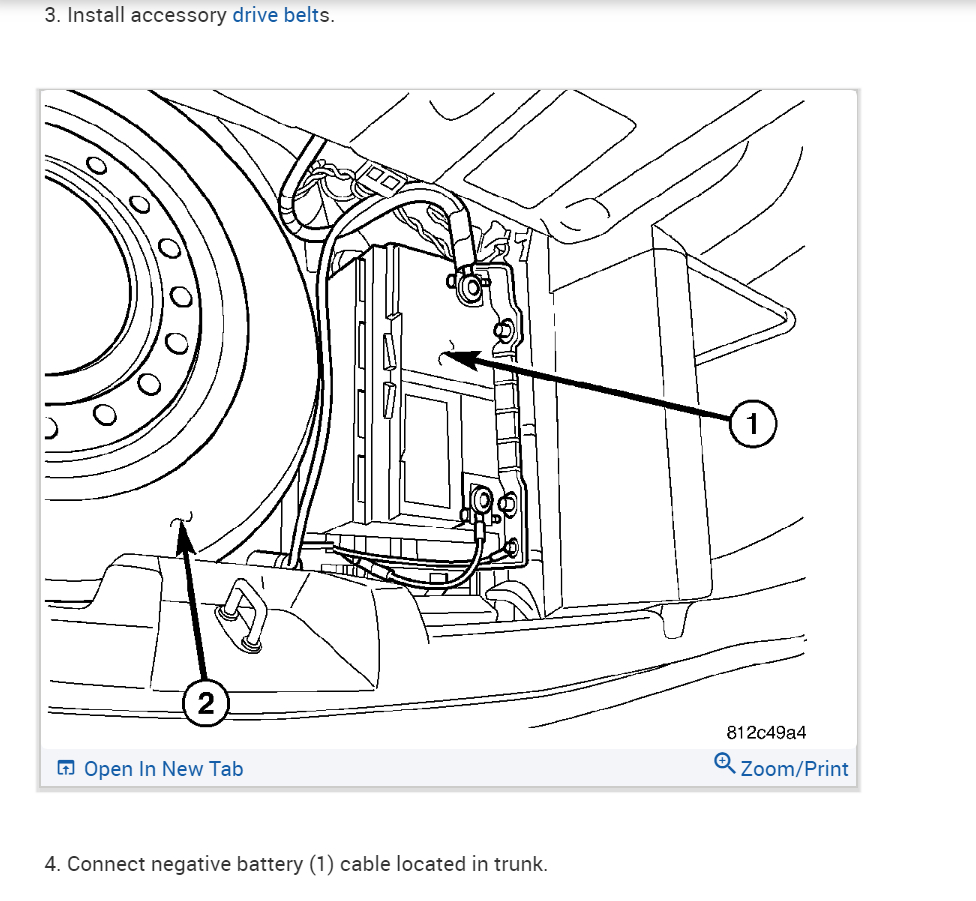 3. Install accessory drive belts.

1

2

812c49a4

Open In New Tab

Zoom/Print

4. Connect negative battery (1) cable located in trunk.