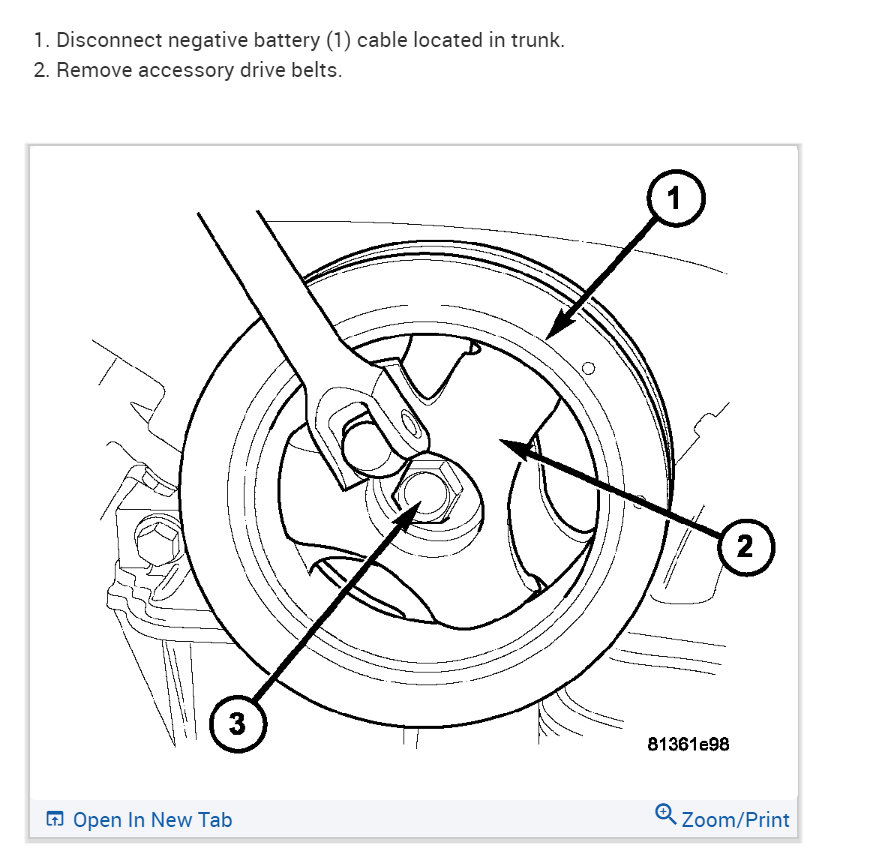 1. Disconnect negative battery (1) cable located in trunk.
2. Remove accessory drive belts.

1
2
3
81361e98

Open In New Tab
Zoom/Print