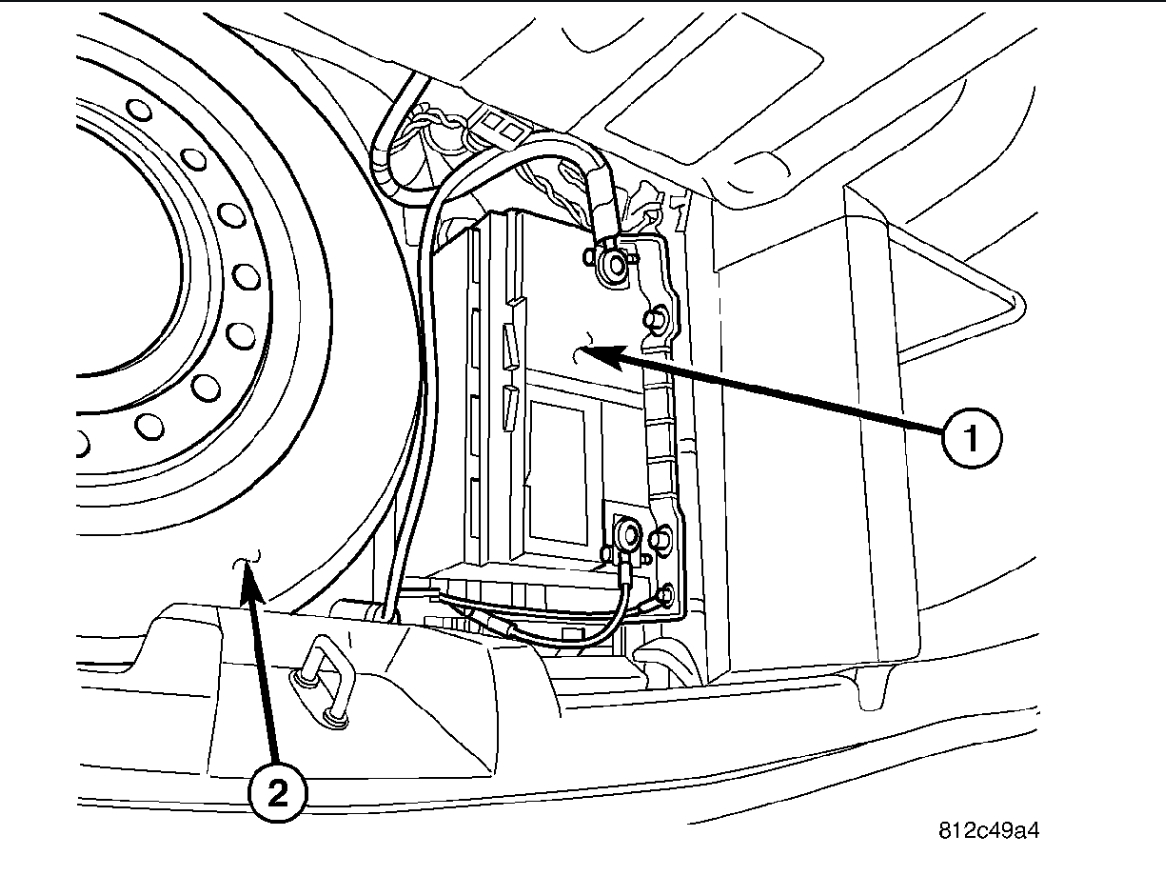 1
2
812c49a4