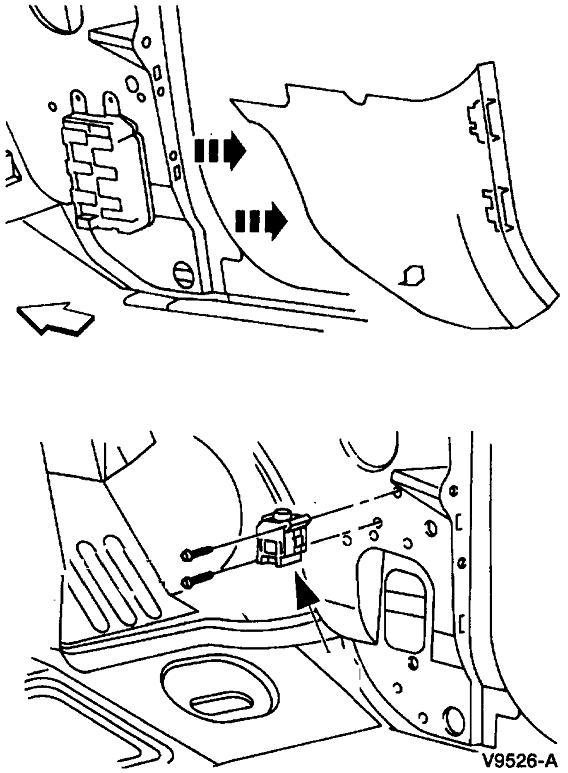 V9526-A