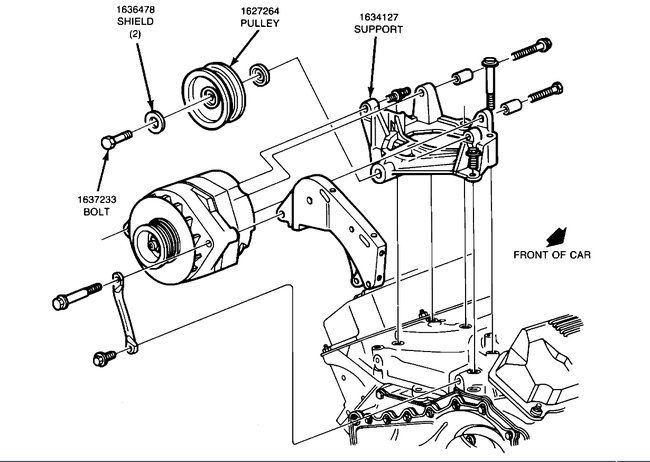 1636478
SHIELD
(2)

1627264
PULLEY

1634127
SUPPORT

1637233
BOLT

FRONT OF CAR