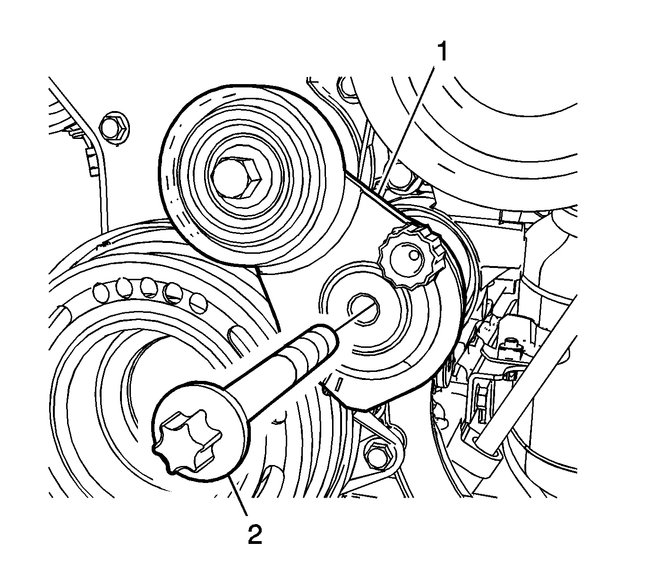 1

2