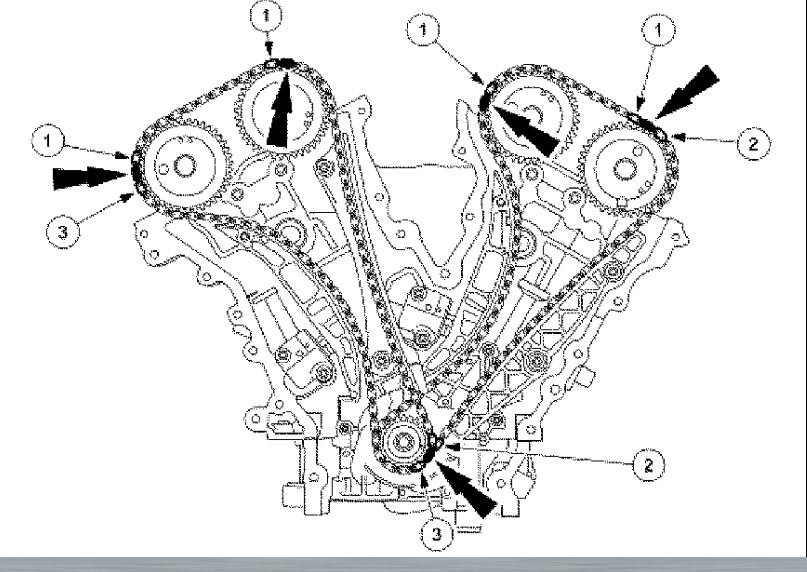 1
1
1
1
2
3
2
3