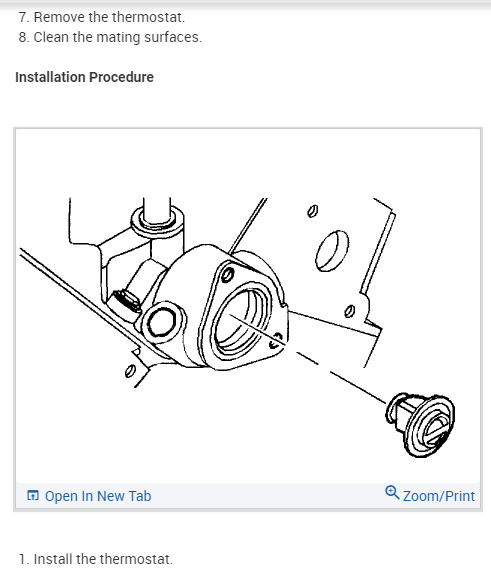 7. Remove the thermostat.
8. Clean the mating surfaces.

Installation Procedure

Open In New Tab

Zoom/Print

1. Install the thermostat.