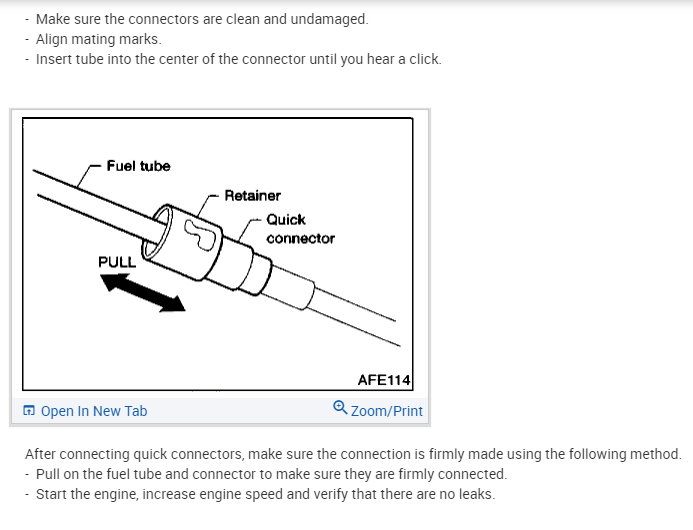 - Make sure the connectors are clean and undamaged.
- Align mating marks.
- Insert tube into the center of the connector until you hear a click.

Fuel tube
Retainer
Quick connector
PULL
AFE114

Open In New Tab
Zoom/Print

After connecting quick connectors, make sure the connection is firmly made using the following method.
- Pull on the fuel tube and connector to make sure they are firmly connected.
- Start the engine, increase engine speed and verify that there are no leaks.