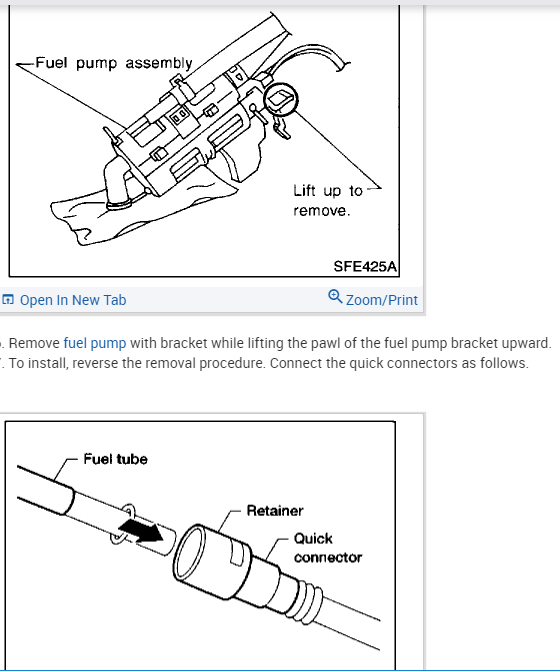 Fuel pump assembly

Lift up to remove.

SFE425A

Open In New Tab

Zoom/Print

. Remove fuel pump with bracket while lifting the pawl of the fuel pump bracket upward.
. To install, reverse the removal procedure. Connect the quick connectors as follows.

Fuel tube

Retainer

Quick connector