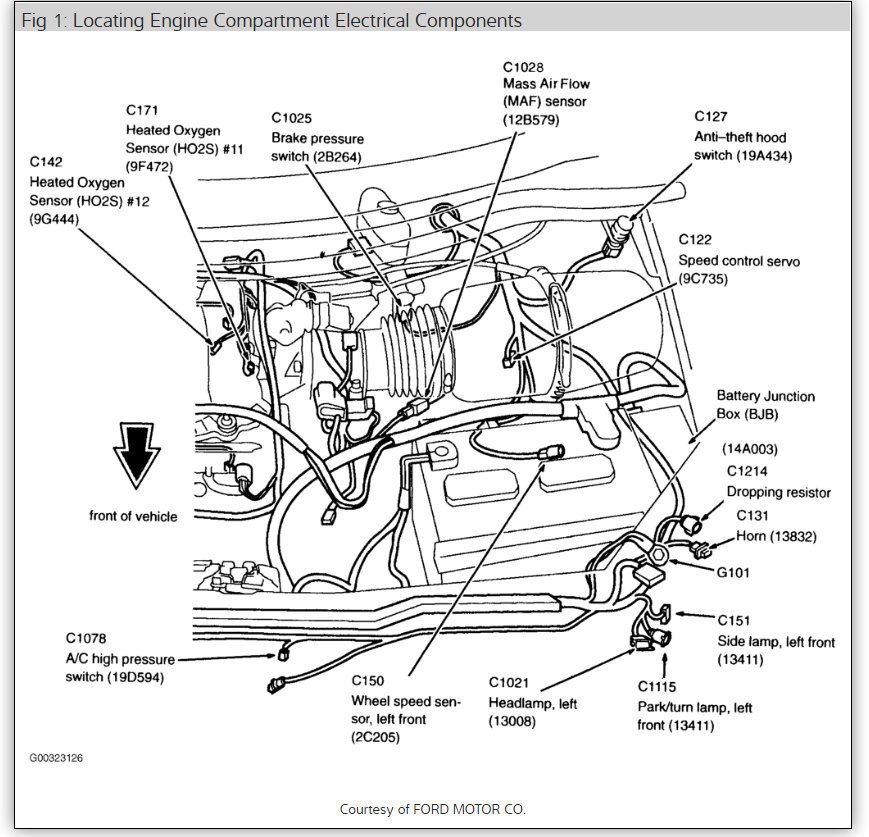 Fig 1: Locating Engine Compartment Electrical Components

C142
Heated Oxygen Sensor (HO2S) #12 (9G444)

C171
Heated Oxygen Sensor (HO2S) #11 (9F472)

C1025
Brake pressure switch (2B264)

C1028
Mass Air Flow (MAF) sensor (12B579)

C127
Anti–theft hood switch (19A434)

C122
Speed control servo (9C735)

Battery Junction Box (BJB)

(14A003)

C1214
Dropping resistor

C131
Horn (13832)

G101

C151
Side lamp, left front (13411)

C1115
Park/turn lamp, left front (13411)

C1021
Headlamp, left (13008)

C150
Wheel speed sensor, left front (2C205)

C1078
A/C high pressure switch (19D594)

front of vehicle

G00323126

Courtesy of FORD MOTOR CO.