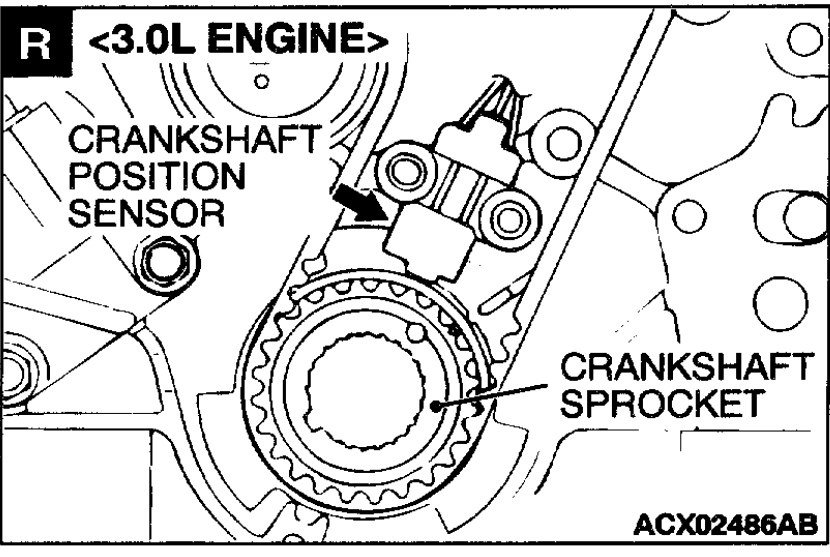 R <3.0L ENGINE>

CRANKSHAFT POSITION SENSOR

CRANKSHAFT SPROCKET

ACX02486AB