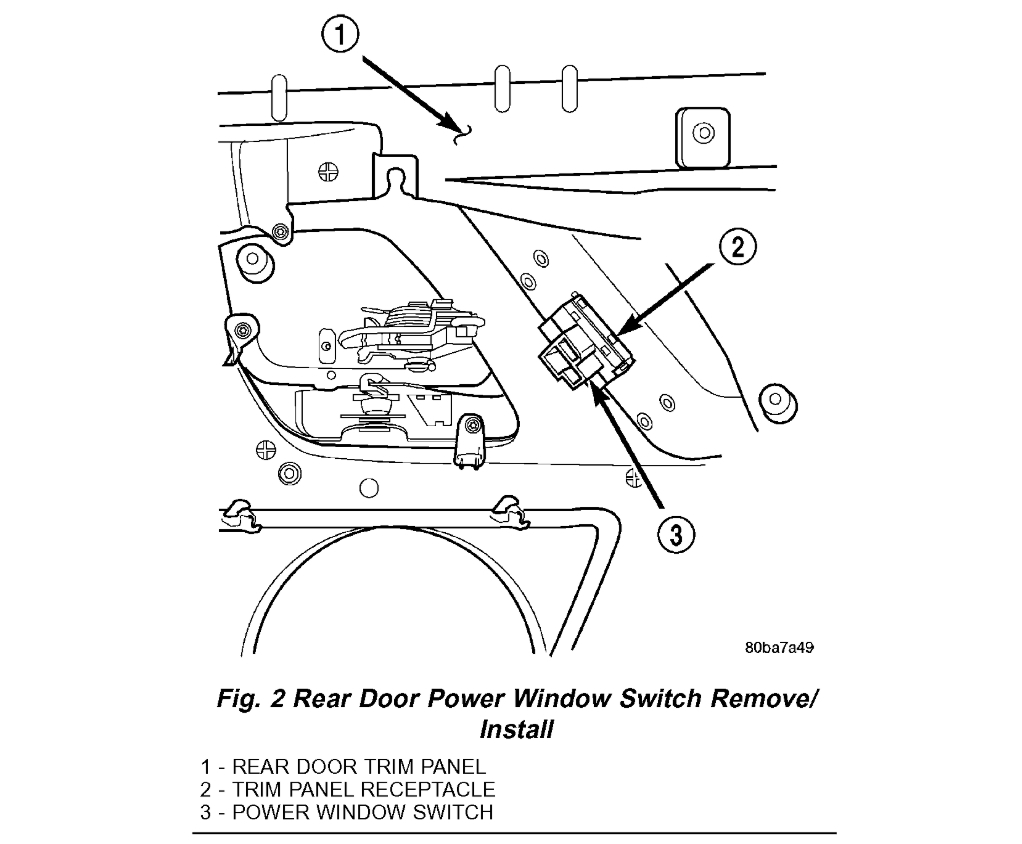 1

2

3

80ba7a49

Fig. 2 Rear Door Power Window Switch Remove/ Install

1 - REAR DOOR TRIM PANEL
2 - TRIM PANEL RECEPTACLE
3 - POWER WINDOW SWITCH