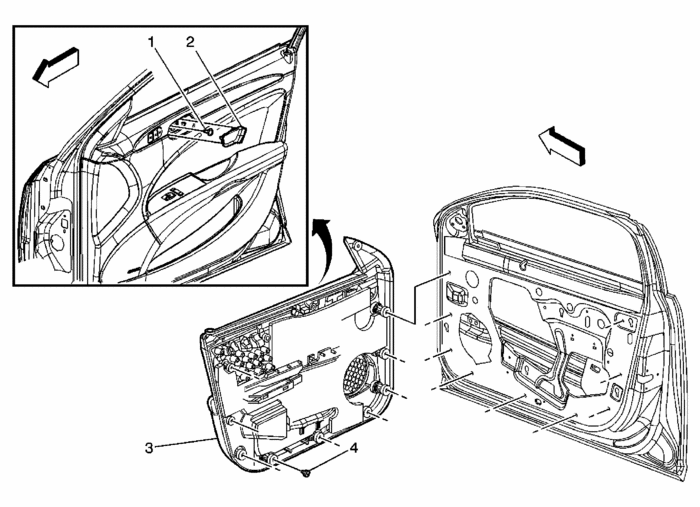 1
2
3
4