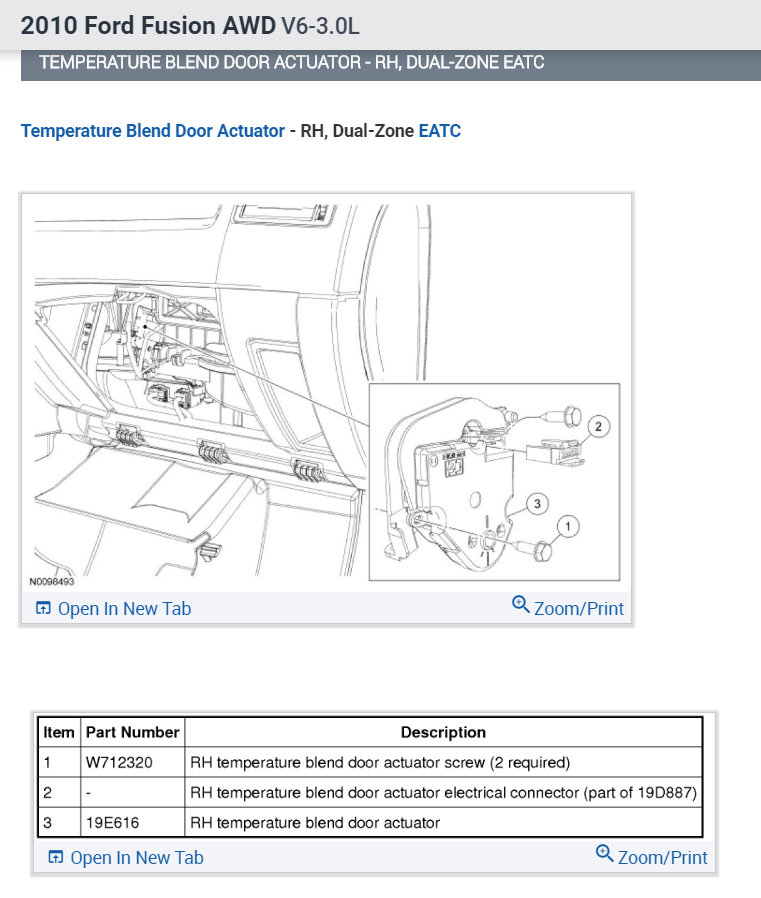 2010 Ford Fusion AWD V6-3.0L

TEMPERATURE BLEND DOOR ACTUATOR - RH, DUAL-ZONE EATC

Temperature Blend Door Actuator - RH, Dual-Zone EATC

2

3

1

N0098493

Open In New Tab

Zoom/Print

| Item | Part Number | Description |
|---|---|---|
| 1 | W712320 | RH temperature blend door actuator screw (2 required) |
| 2 | - | RH temperature blend door actuator electrical connector (part of 19D887) |
| 3 | 19E616 | RH temperature blend door actuator |

Open In New Tab

Zoom/Print