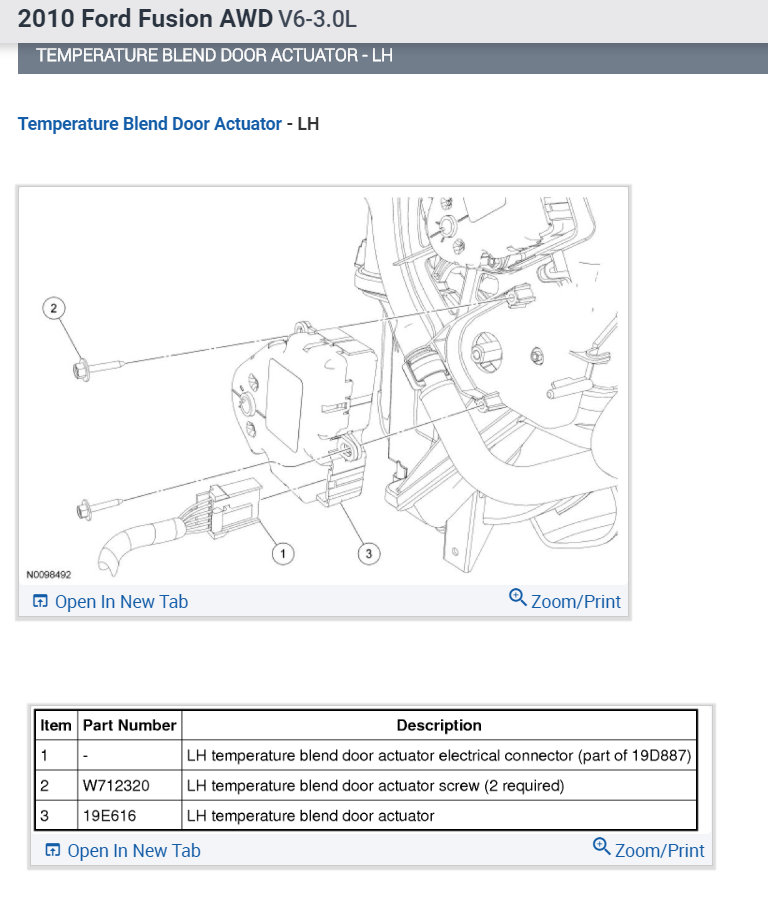 2010 Ford Fusion AWD V6-3.0L

TEMPERATURE BLEND DOOR ACTUATOR - LH

Temperature Blend Door Actuator - LH

2

1

3

N0098492

Open In New Tab

Zoom/Print

| Item | Part Number | Description |
|---|---|---|
| 1 | - | LH temperature blend door actuator electrical connector (part of 19D887) |
| 2 | W712320 | LH temperature blend door actuator screw (2 required) |
| 3 | 19E616 | LH temperature blend door actuator |

Open In New Tab

Zoom/Print