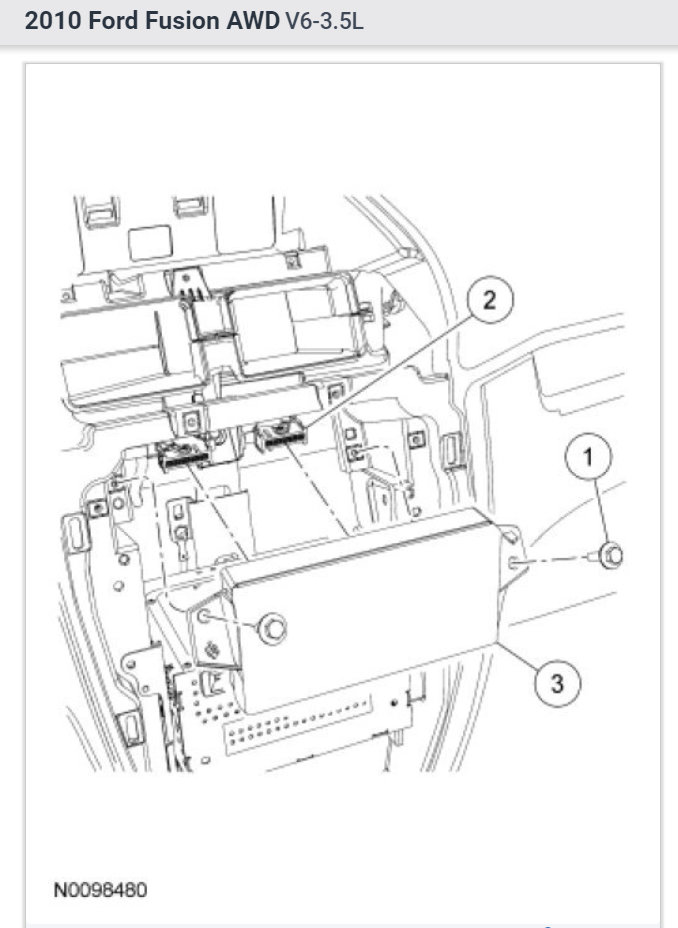 2010 Ford Fusion AWD V6-3.5L

2

1

3

N0098480