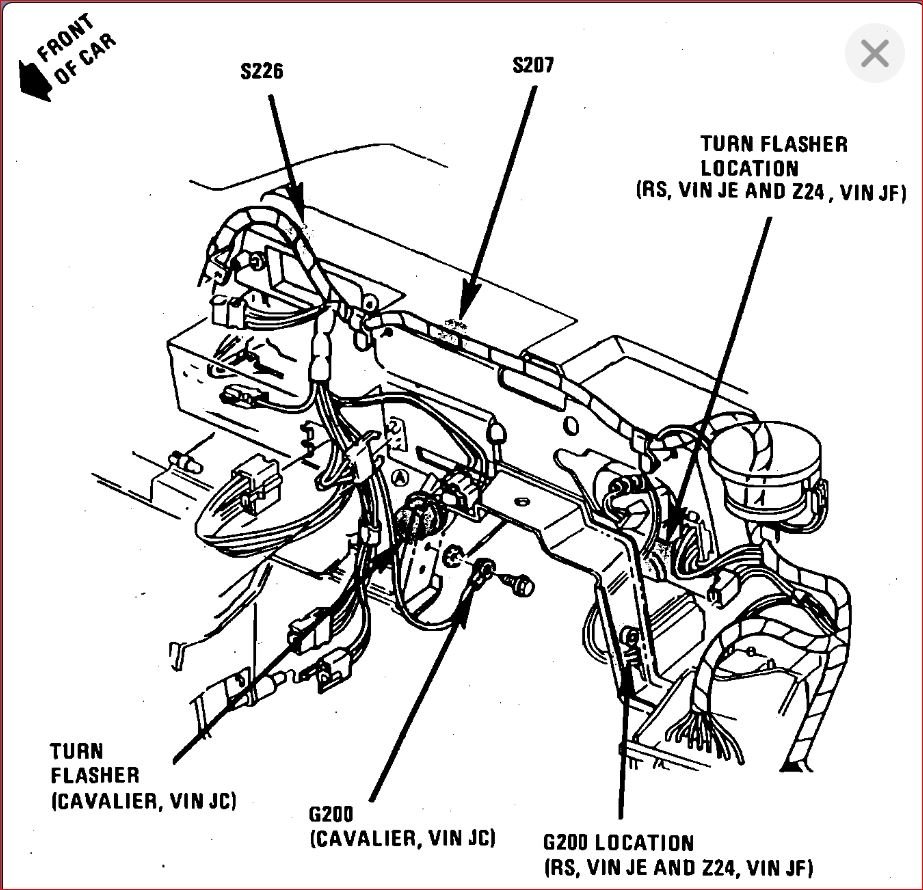 FRONT OF CAR

S226

S207

TURN FLASHER LOCATION (RS, VIN JE AND Z24, VIN JF)

A

TURN FLASHER (CAVALIER, VIN JC)

G200 (CAVALIER, VIN JC)

G200 LOCATION (RS, VIN JE AND Z24, VIN JF)