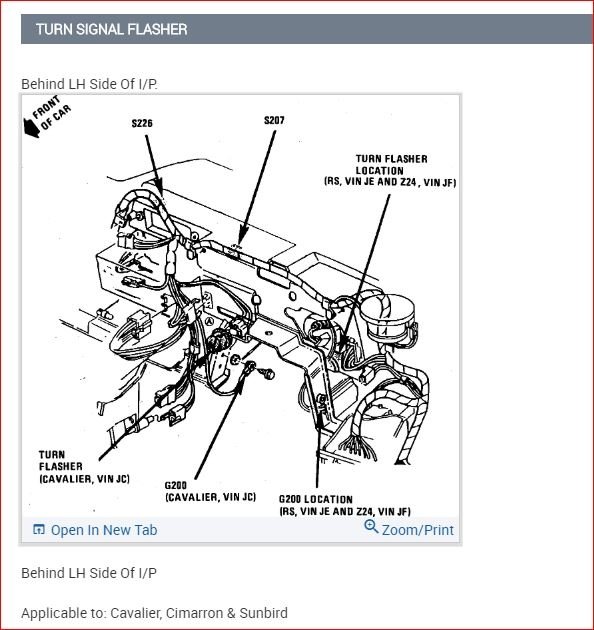 TURN SIGNAL FLASHER

Behind LH Side Of I/P.

FRONT OF CAR

S226

S207

TURN FLASHER LOCATION (RS, VIN JE AND Z24, VIN JF)

TURN FLASHER (CAVALIER, VIN JC)

G200 (CAVALIER, VIN JC)

G200 LOCATION (RS, VIN JE AND Z24, VIN JF)

Open In New Tab

Zoom/Print

Behind LH Side Of I/P

Applicable to: Cavalier, Cimarron & Sunbird