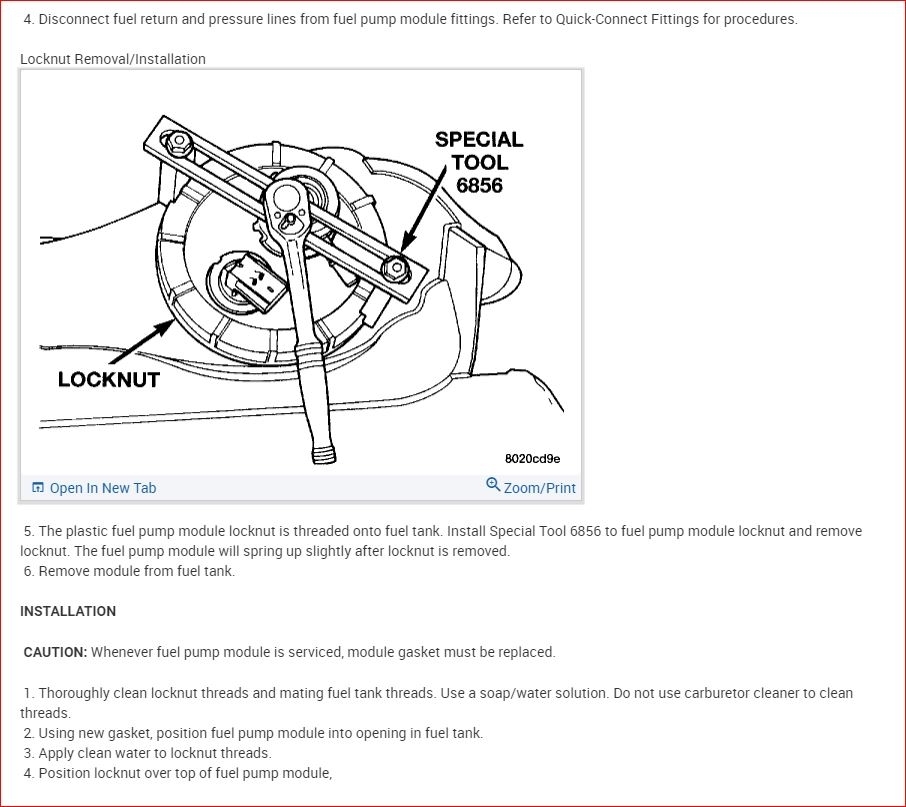 4. Disconnect fuel return and pressure lines from fuel pump module fittings. Refer to Quick-Connect Fittings for procedures.

Locknut Removal/Installation

SPECIAL TOOL 6856

LOCKNUT

8020cd9e

Open In New Tab

Zoom/Print

5. The plastic fuel pump module locknut is threaded onto fuel tank. Install Special Tool 6856 to fuel pump module locknut and remove locknut. The fuel pump module will spring up slightly after locknut is removed.
6. Remove module from fuel tank.

INSTALLATION

CAUTION: Whenever fuel pump module is serviced, module gasket must be replaced.

1. Thoroughly clean locknut threads and mating fuel tank threads. Use a soap/water solution. Do not use carburetor cleaner to clean threads.
2. Using new gasket, position fuel pump module into opening in fuel tank.
3. Apply clean water to locknut threads.
4. Position locknut over top of fuel pump module,