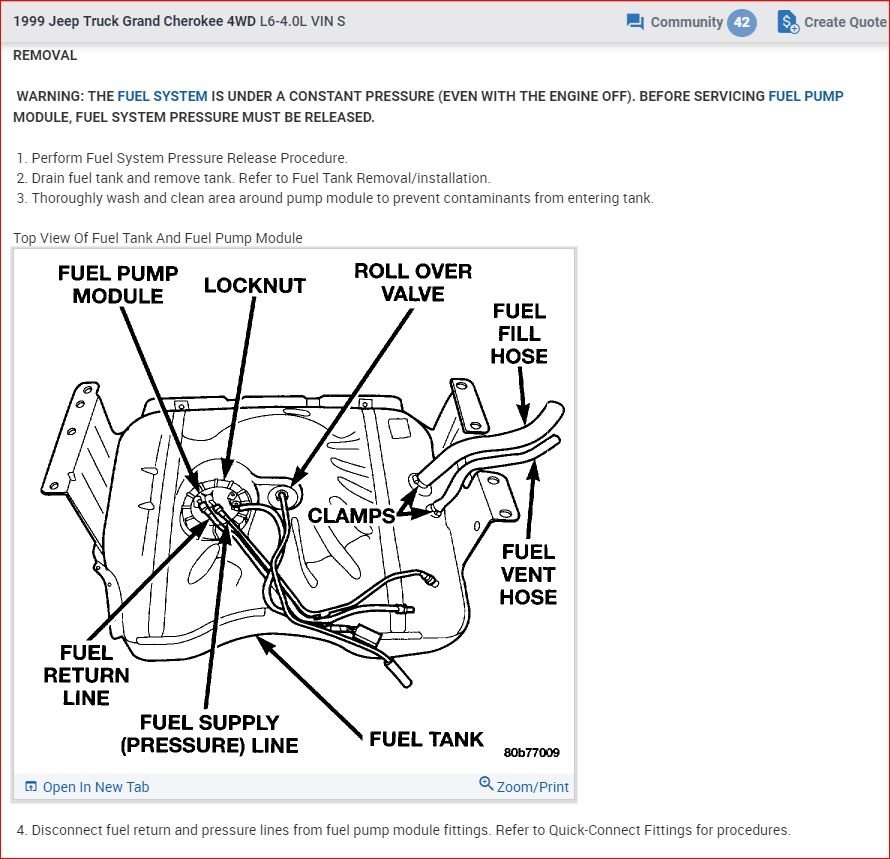 1999 Jeep Truck Grand Cherokee 4WD L6-4.0L VIN S

Community 42

Create Quote

REMOVAL

WARNING: THE FUEL SYSTEM IS UNDER A CONSTANT PRESSURE (EVEN WITH THE ENGINE OFF). BEFORE SERVICING FUEL PUMP MODULE, FUEL SYSTEM PRESSURE MUST BE RELEASED.

1. Perform Fuel System Pressure Release Procedure.
2. Drain fuel tank and remove tank. Refer to Fuel Tank Removal/installation.
3. Thoroughly wash and clean area around pump module to prevent contaminants from entering tank.

Top View Of Fuel Tank And Fuel Pump Module

FUEL PUMP MODULE
LOCKNUT
ROLL OVER VALVE
FUEL FILL HOSE
CLAMPS
FUEL VENT HOSE
FUEL RETURN LINE
FUEL SUPPLY (PRESSURE) LINE
FUEL TANK
80b77009

Open In New Tab

Zoom/Print

4. Disconnect fuel return and pressure lines from fuel pump module fittings. Refer to Quick-Connect Fittings for procedures.