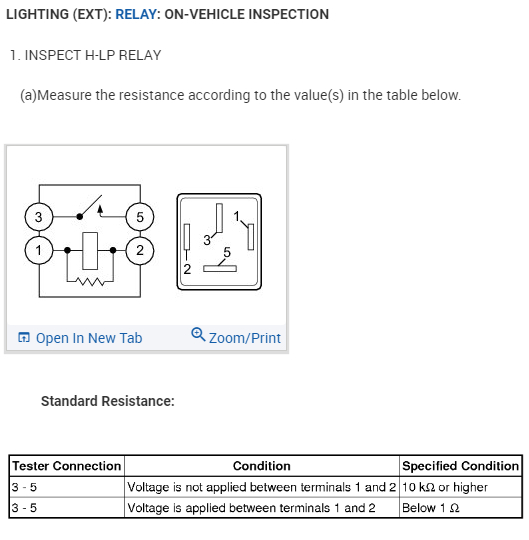 LIGHTING (EXT): RELAY: ON-VEHICLE INSPECTION

1. INSPECT H-LP RELAY

(a)Measure the resistance according to the value(s) in the table below.

3
5
1
2

1
3
5
2

Open In New Tab
Zoom/Print

Standard Resistance:

| Tester Connection | Condition | Specified Condition |
|---|---|---|
| 3 - 5 | Voltage is not applied between terminals 1 and 2 | 10 kΩ or higher |
| 3 - 5 | Voltage is applied between terminals 1 and 2 | Below 1 Ω |