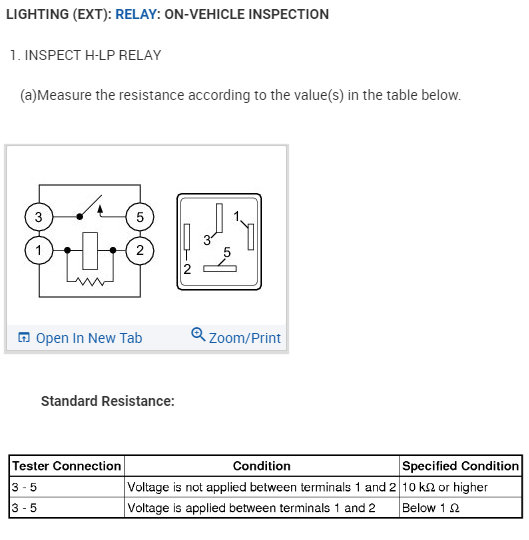 LIGHTING (EXT): RELAY: ON-VEHICLE INSPECTION

1. INSPECT H-LP RELAY

(a)Measure the resistance according to the value(s) in the table below.

3
5
1
2

1
3
5
2

Open In New Tab
Zoom/Print

Standard Resistance:

| Tester Connection | Condition | Specified Condition |
|---|---|---|
| 3 - 5 | Voltage is not applied between terminals 1 and 2 | 10 kΩ or higher |
| 3 - 5 | Voltage is applied between terminals 1 and 2 | Below 1 Ω |