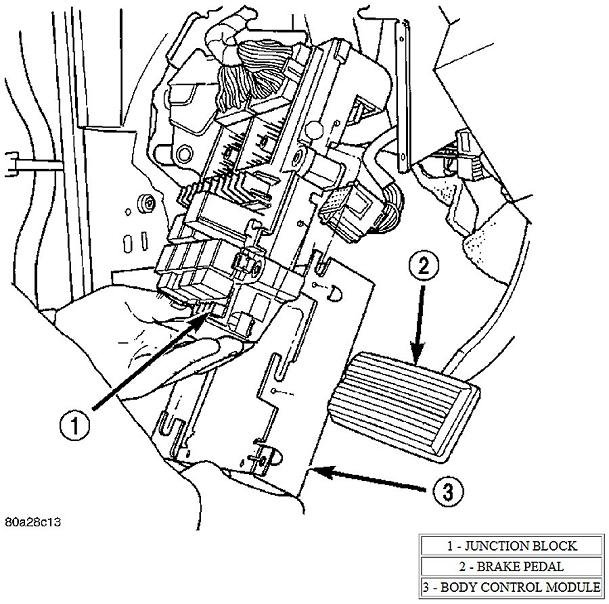 2

1

3

80a28c13

| 1 - JUNCTION BLOCK |
|---|
| 2 - BRAKE PEDAL |
| 3 - BODY CONTROL MODULE |