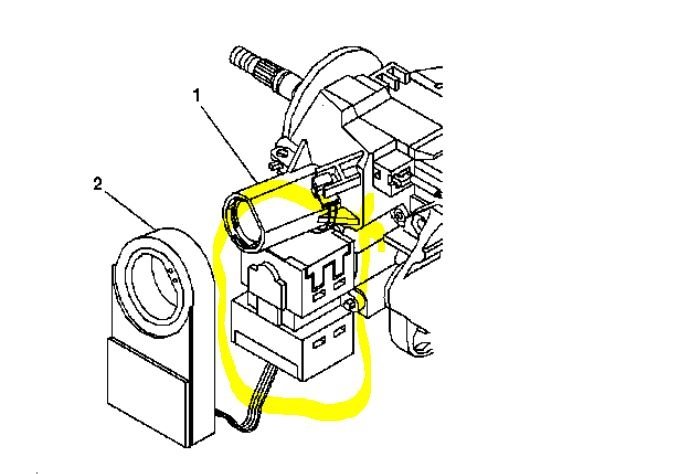 1

2