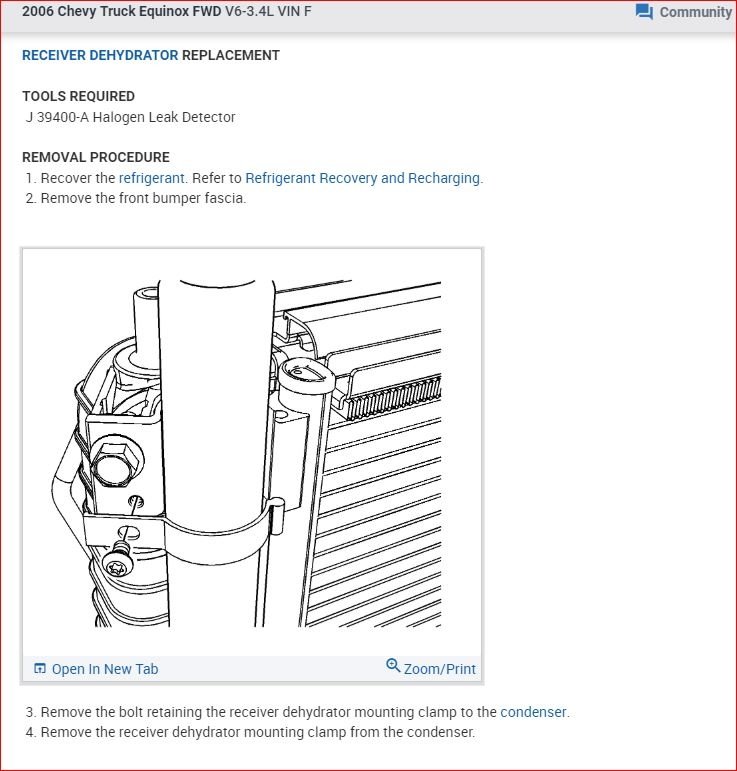 2006 Chevy Truck Equinox FWD V6-3.4L VIN F

Community

RECEIVER DEHYDRATOR REPLACEMENT

TOOLS REQUIRED
J 39400-A Halogen Leak Detector

REMOVAL PROCEDURE
1. Recover the refrigerant. Refer to Refrigerant Recovery and Recharging.
2. Remove the front bumper fascia.

Open In New Tab

Zoom/Print

3. Remove the bolt retaining the receiver dehydrator mounting clamp to the condenser.
4. Remove the receiver dehydrator mounting clamp from the condenser.