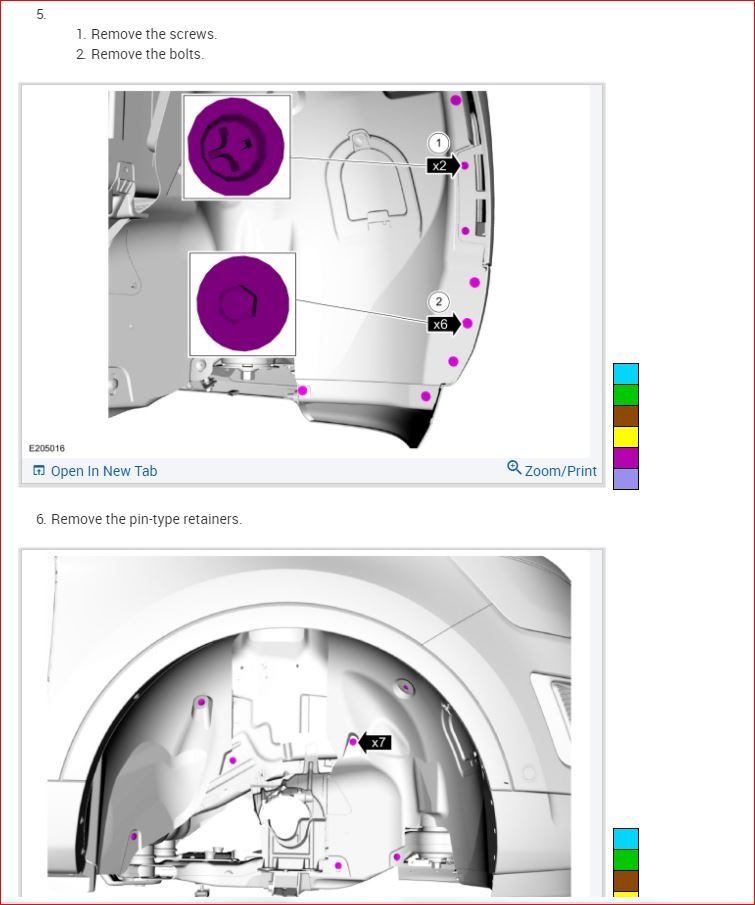 5.

1. Remove the screws.
2. Remove the bolts.

1
x2
2
x6
E205016

Open In New Tab
Zoom/Print

6. Remove the pin-type retainers.

x7